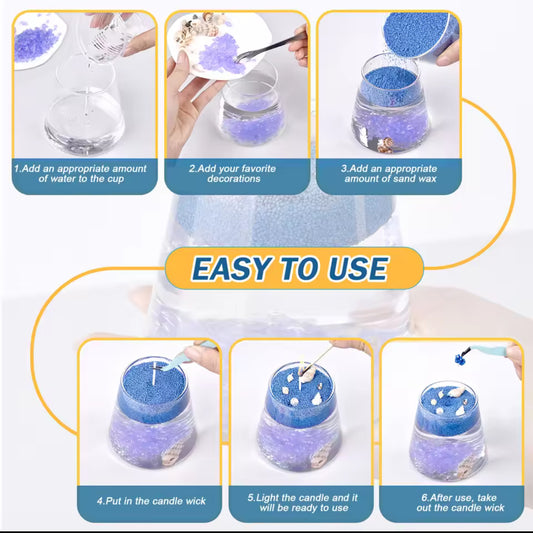 1.Add an appropriate amount of water to the cup

2.Add your favorite decorations

3.Add an appropriate amount of sand wax

EASY TO USE

4.Put in the candle wick

5.Light the candle and it will be ready to use

6.After use, take out the candle wick