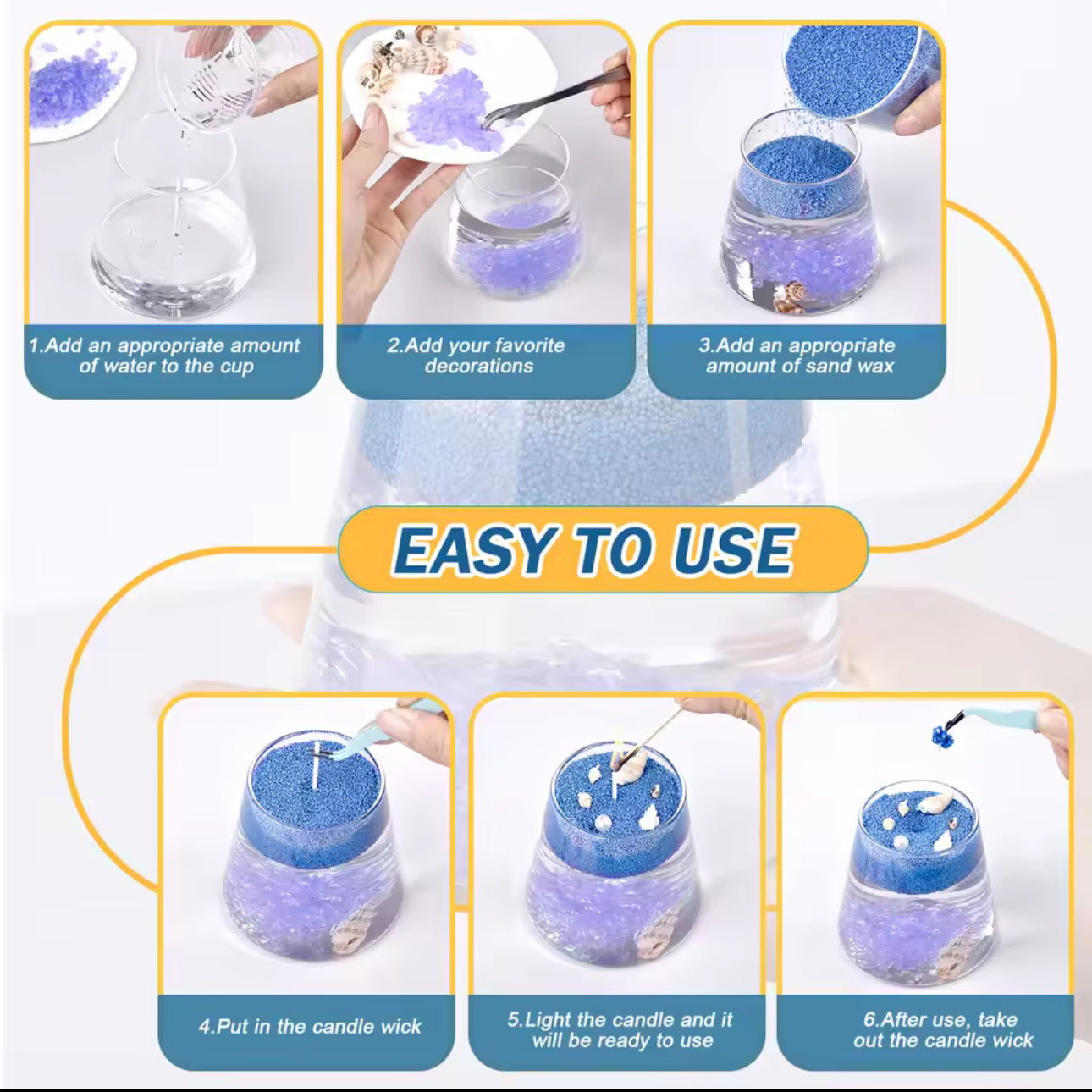 1.Add an appropriate amount of water to the cup

2.Add your favorite decorations

3.Add an appropriate amount of sand wax

EASY TO USE

4.Put in the candle wick

5.Light the candle and it will be ready to use

6.After use, take out the candle wick